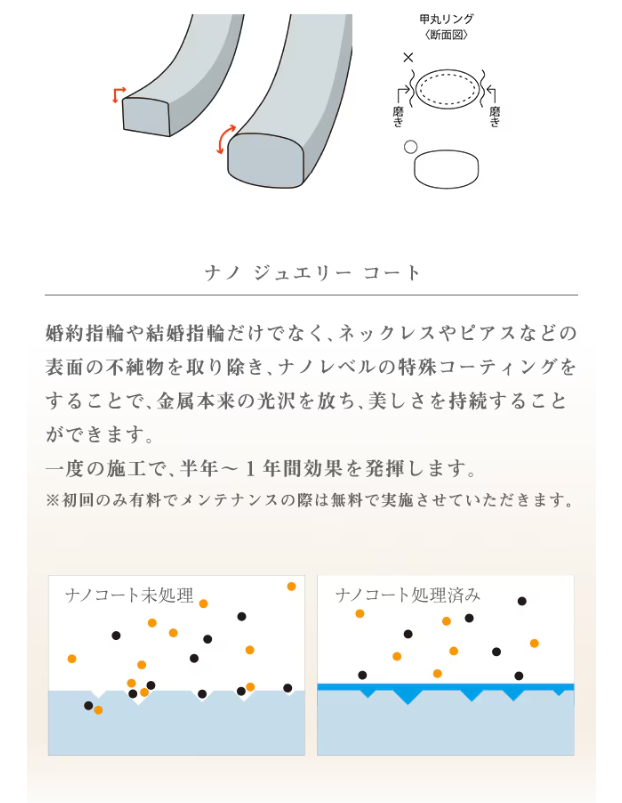 甲丸リング
〈断面図〉

×

磨き

磨き

○

ナノ ジュエリー コート

婚約指輪や結婚指輪だけでなく、ネックレスやピアスなどの表面の不純物を取り除き、ナノレベルの特殊コーティングをすることで、金属本来の光沢を放ち、美しさを持続することができます。
一度の施工で、半年～１年間効果を発揮します。
※初回のみ有料でメンテナンスの際は無料で実施させていただきます。

ナノコート未処理

ナノコート処理済み